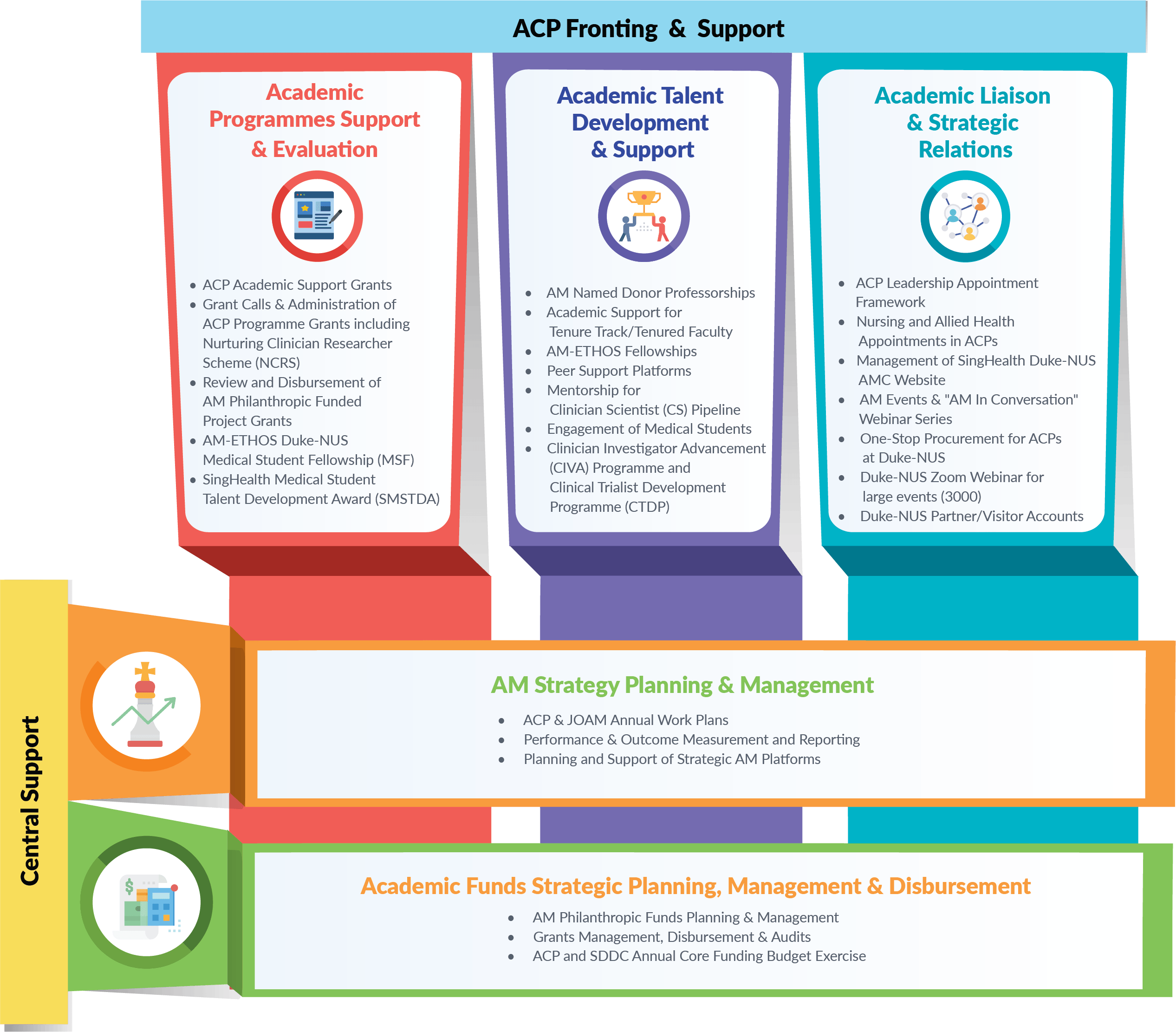 ACP Fronting & Support

Academic Programmes Support & Evaluation

- ACP Academic Support Grants
- Grant Calls & Administration of ACP Programme Grants including Nurturing Clinician Researcher Scheme (NCRS)
- Review and Disbursement of AM Philanthropic Funded Project Grants
- AM-ETHOS Duke-NUS Medical Student Fellowship (MSF)
- SingHealth Medical Student Talent Development Award (SMSTDA)

Academic Talent Development & Support

- AM Named Donor Professorships
- Academic Support for Tenure Track/Tenured Faculty
- AM-ETHOS Fellowships
- Peer Support Platforms
- Mentorship for Clinician Scientist (CS) Pipeline
- Engagement of Medical Students
- Clinician Investigator Advancement (CIVA) Programme and Clinical Trialist Development Programme (CTDP)

Academic Liaison & Strategic Relations

- ACP Leadership Appointment Framework
- Nursing and Allied Health Appointments in ACPs
- Management of SingHealth Duke-NUS AMC Website
- AM Events & "AM In Conversation" Webinar Series
- One-Stop Procurement for ACPs at Duke-NUS
- Duke-NUS Zoom Webinar for large events (3000)
- Duke-NUS Partner/Visitor Accounts

Central Support

AM Strategy Planning & Management

- ACP & JOAM Annual Work Plans
- Performance & Outcome Measurement and Reporting
- Planning and Support of Strategic AM Platforms

Academic Funds Strategic Planning, Management & Disbursement

- AM Philanthropic Funds Planning & Management
- Grants Management, Disbursement & Audits
- ACP and SDDC Annual Core Funding Budget Exercise